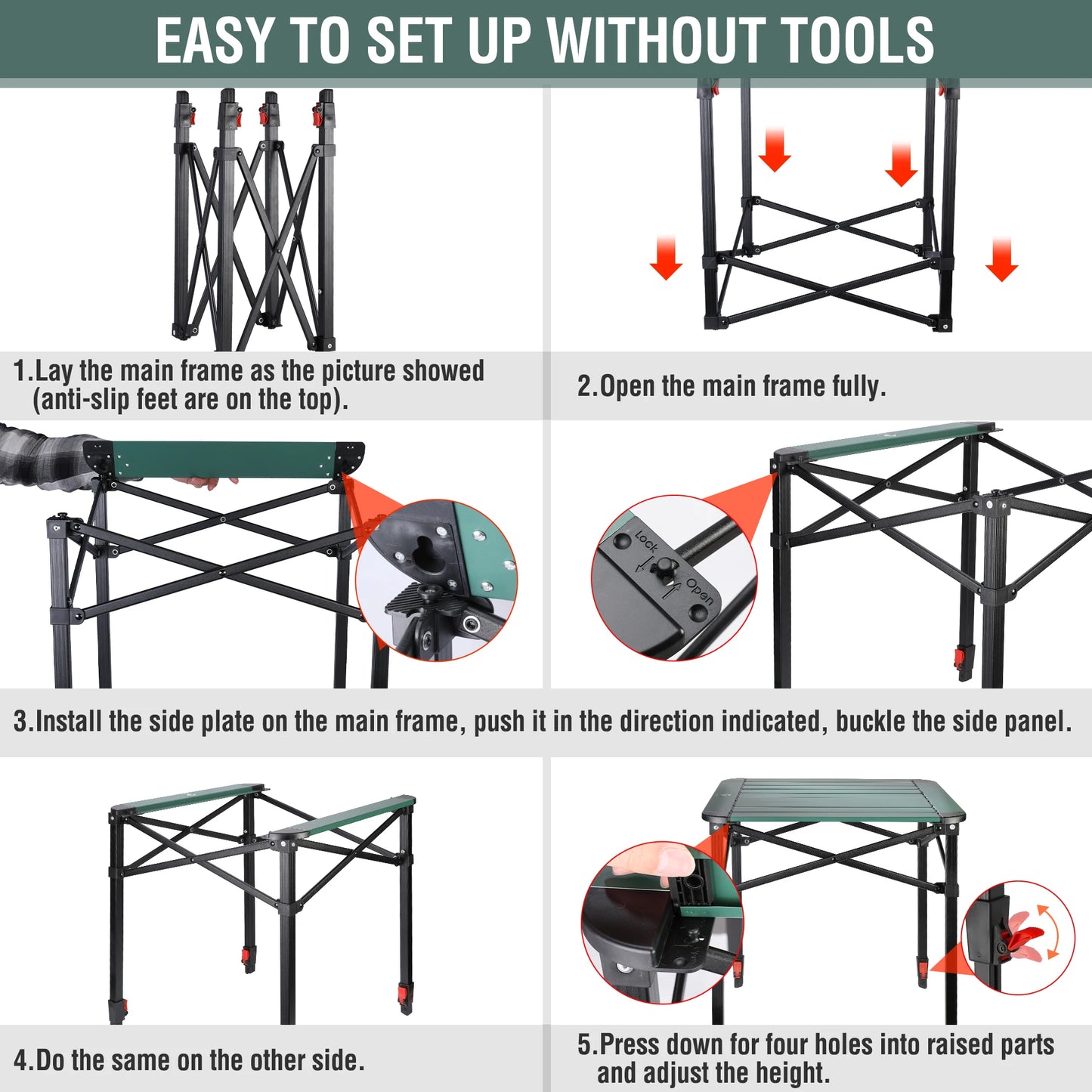 EASY TO SET UP WITHOUT TOOLS

1.Lay the main frame as the picture showed (anti-slip feet are on the top).

2.Open the main frame fully.

Lock

Open

3.Install the side plate on the main frame, push it in the direction indicated, buckle the side panel.

4.Do the same on the other side.

5.Press down for four holes into raised parts and adjust the height.