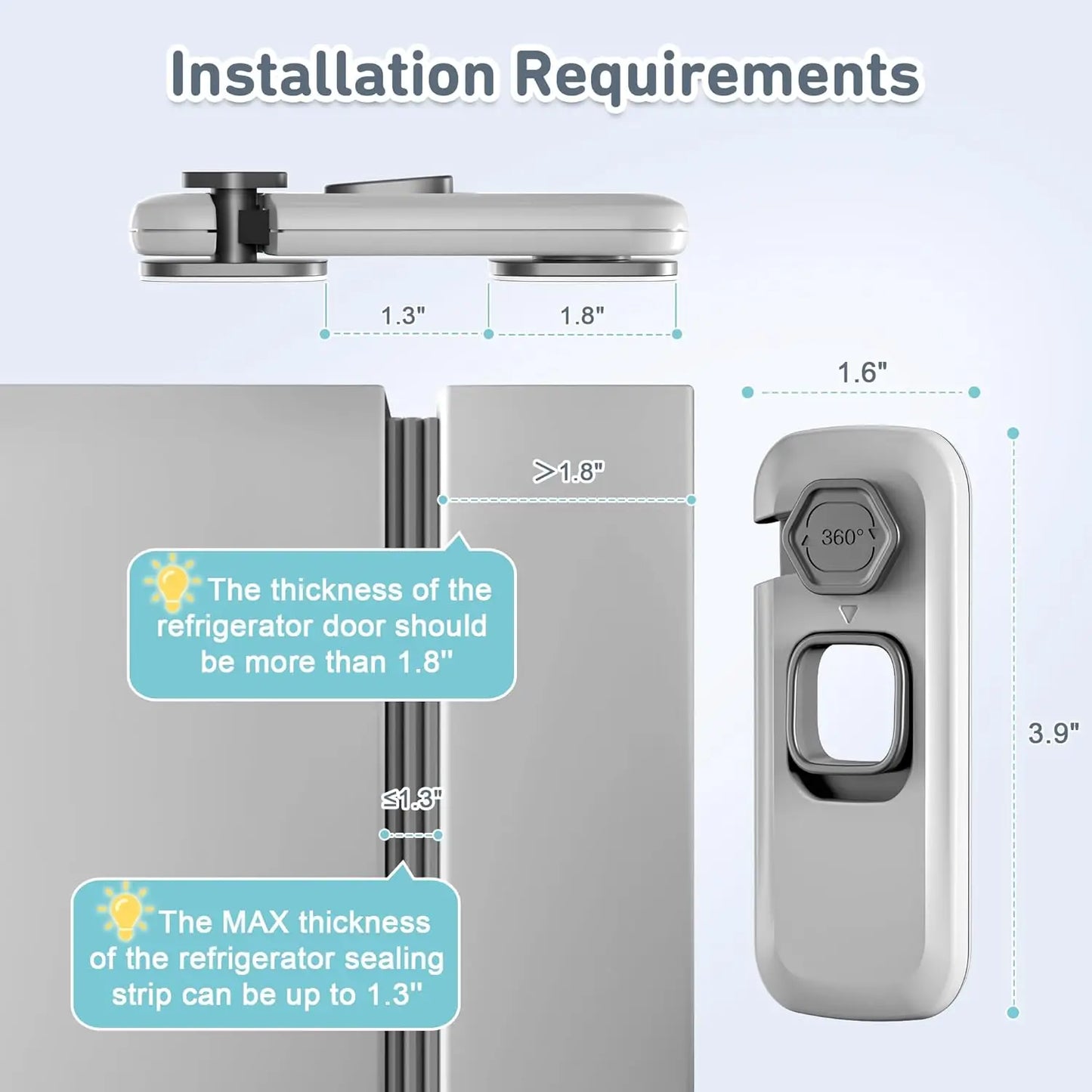 Installation Requirements

1.3"

1.8"

1.6"

>1.8"

360°

The thickness of the refrigerator door should be more than 1.8"

3.9"

≤1.3"

The MAX thickness of the refrigerator sealing strip can be up to 1.3"