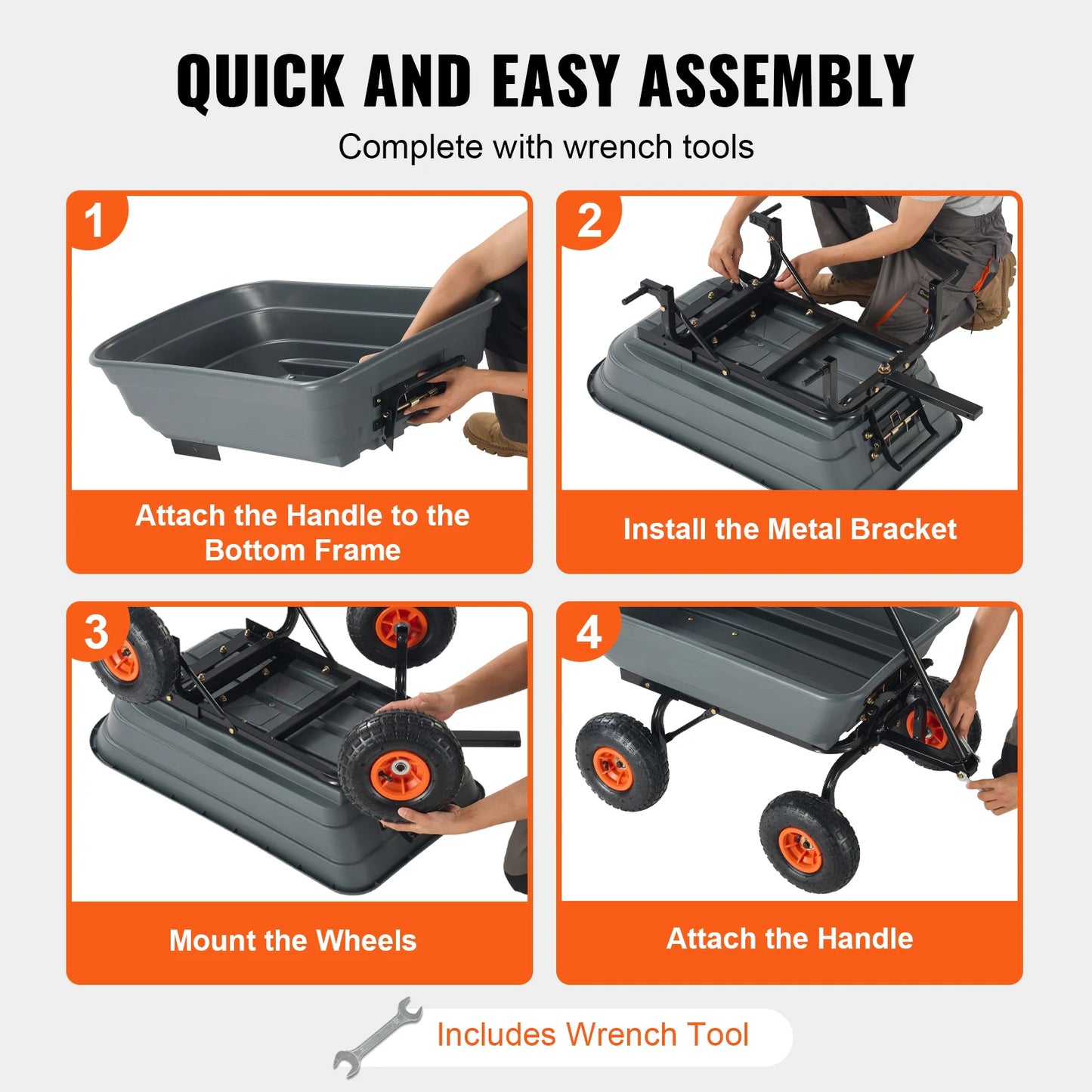 QUICK AND EASY ASSEMBLY

Complete with wrench tools

1

Attach the Handle to the Bottom Frame

2

Install the Metal Bracket

3

Mount the Wheels

4

Attach the Handle

Includes Wrench Tool