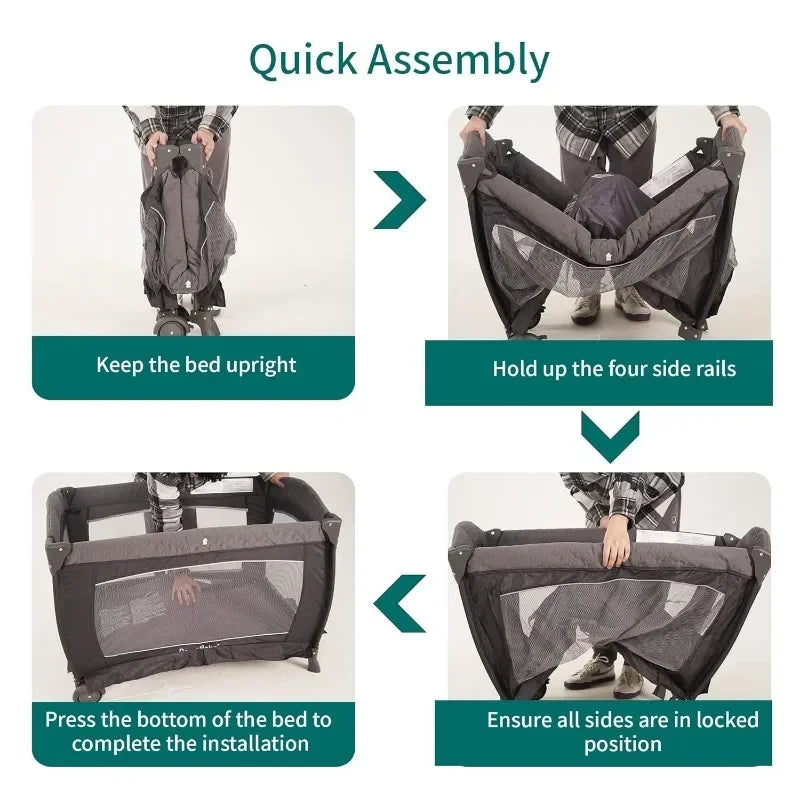 Quick Assembly

Keep the bed upright

Hold up the four side rails

Ensure all sides are in locked position

Press the bottom of the bed to complete the installation