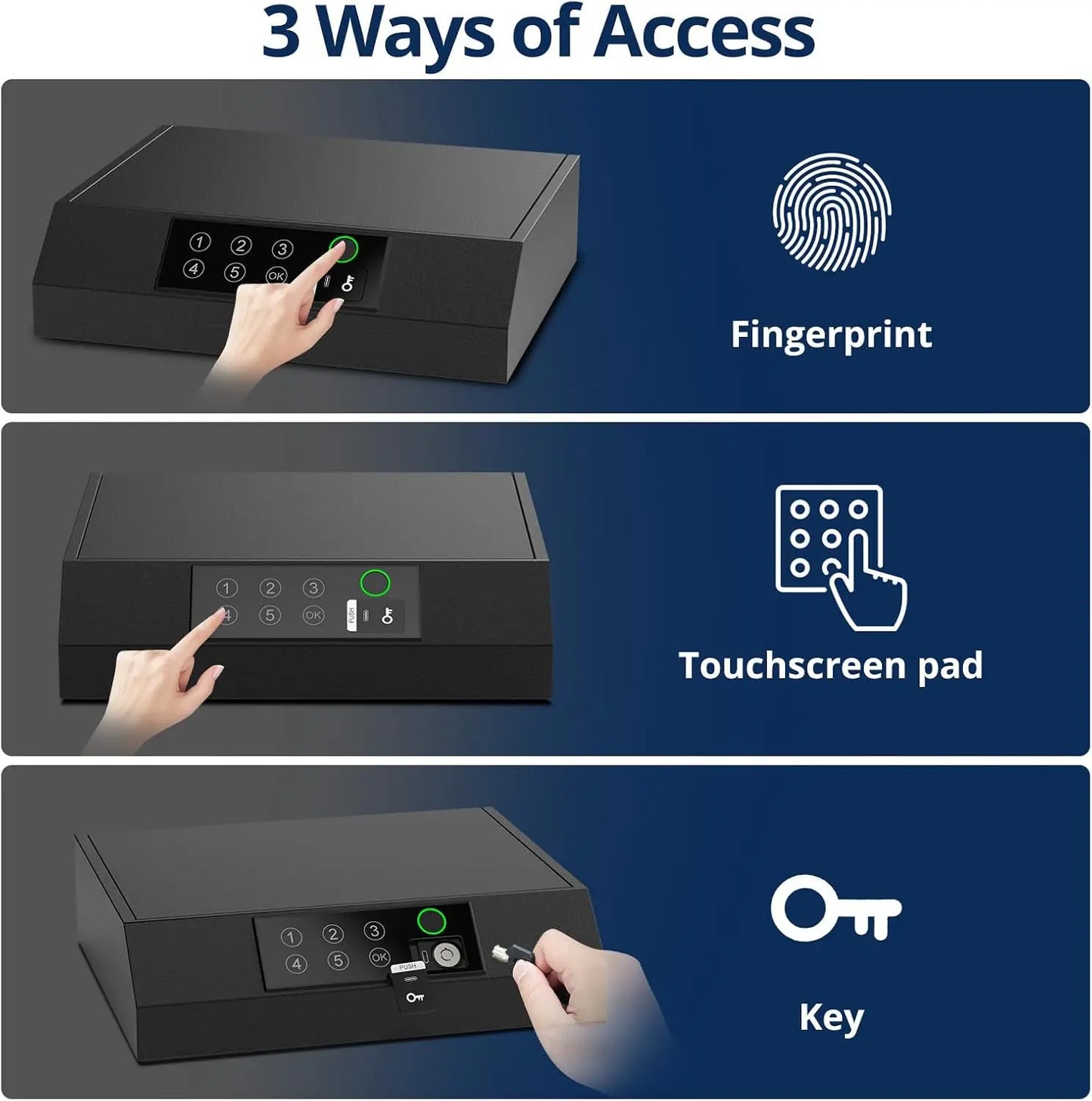 3 Ways of Access

1 2 3
4 5 OK

Fingerprint

1 2 3
4 5 OK
PUSH

Touchscreen pad

1 2 3
4 5 OK
PUSH

Key