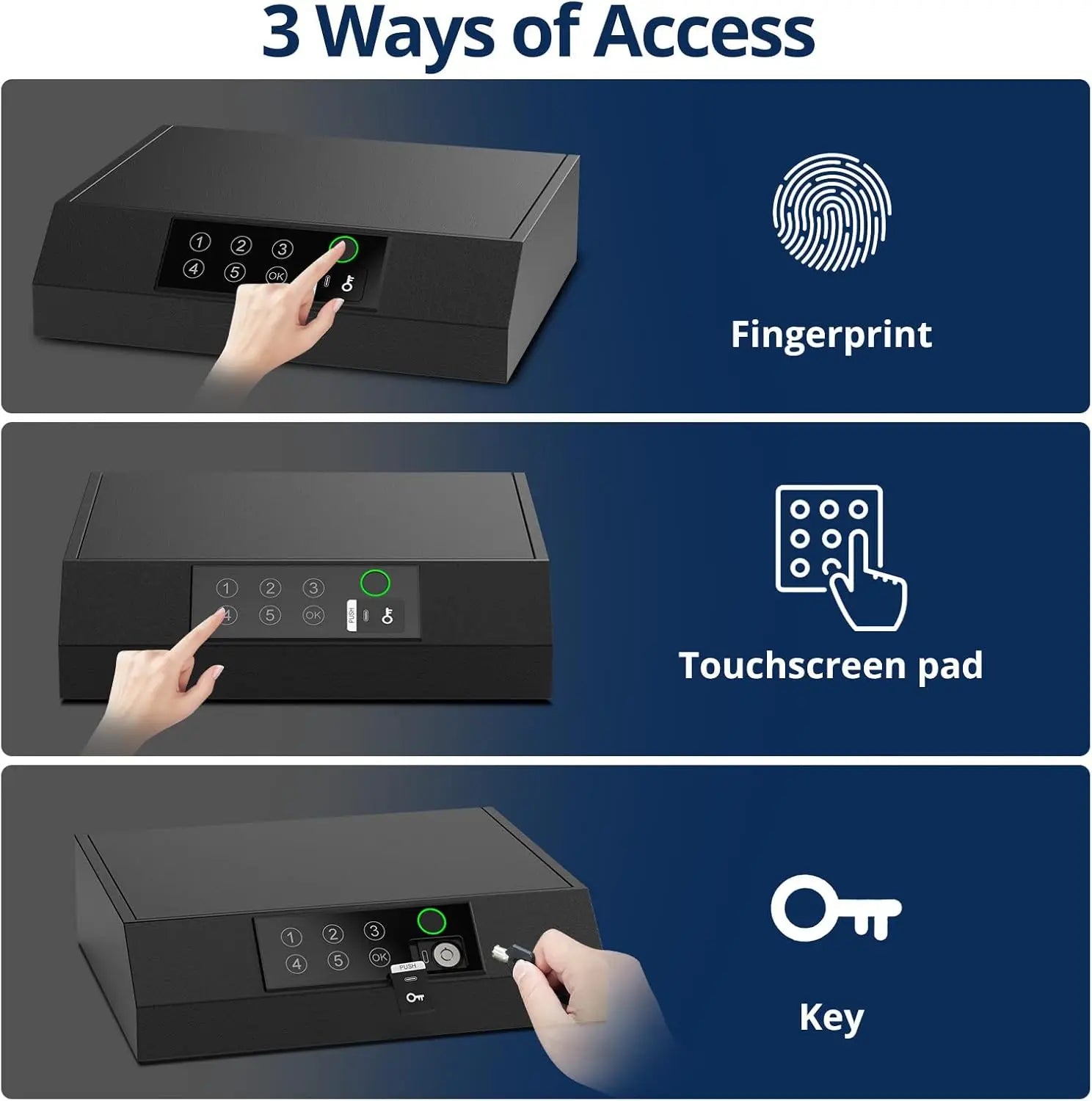 3 Ways of Access

1 2 3
4 5 OK

Fingerprint

1 2 3
4 5 OK
PUSH

Touchscreen pad

1 2 3
4 5 OK
PUSH

Key