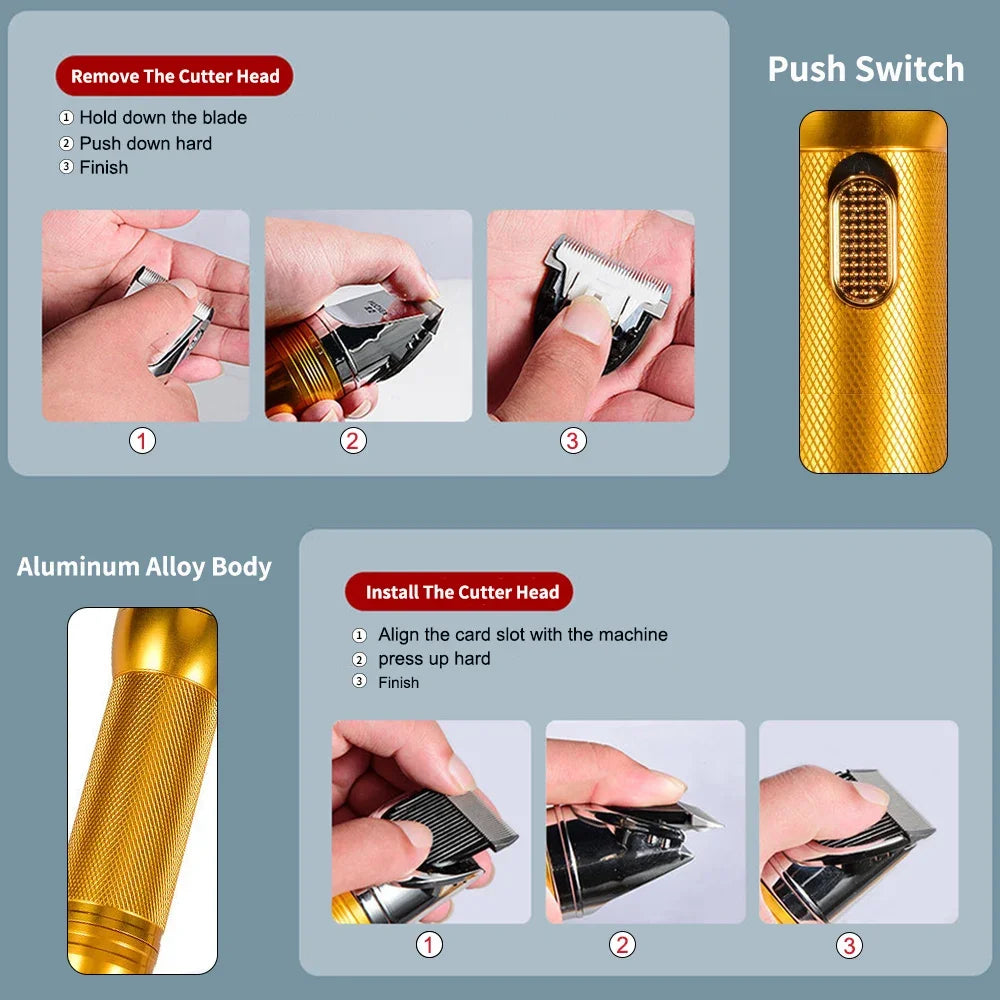 Remove The Cutter Head

① Hold down the blade
② Push down hard
③ Finish

①
②
③

Push Switch

Aluminum Alloy Body

Install The Cutter Head

① Align the card slot with the machine
② press up hard
③ Finish

①
②
③