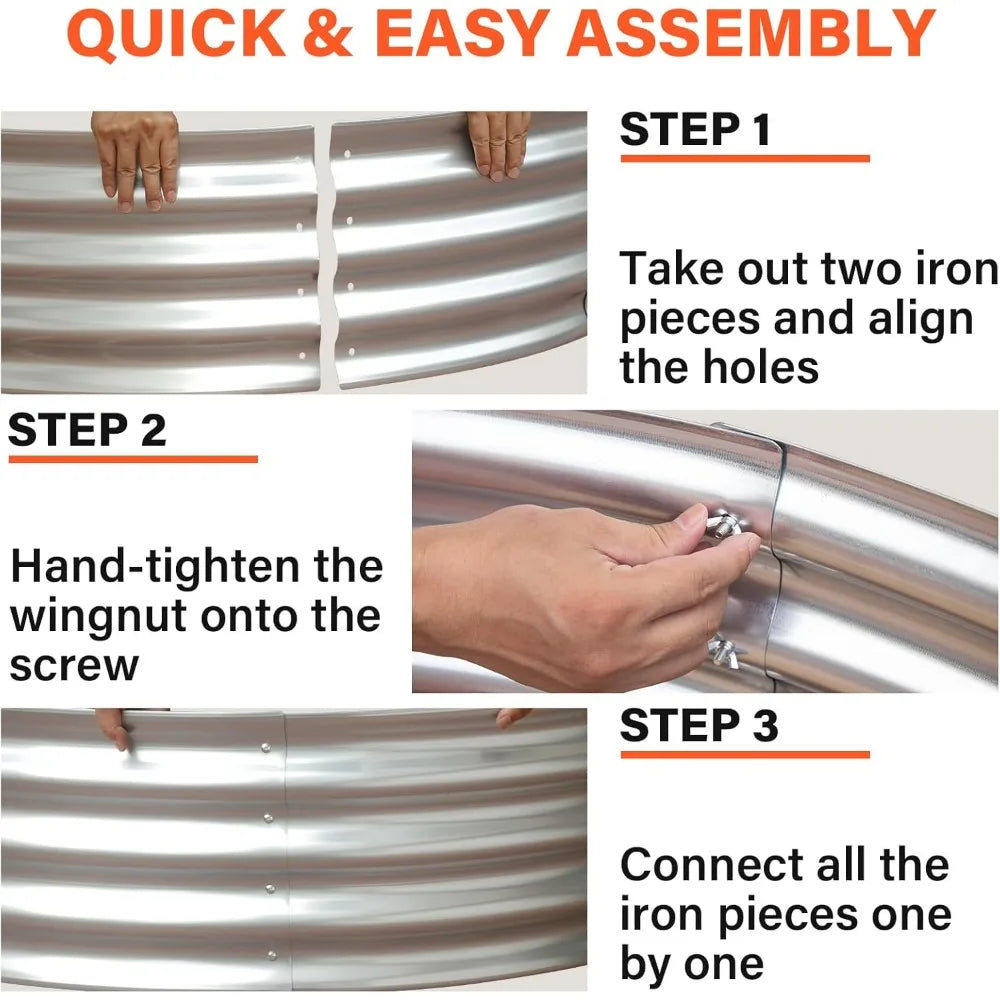 QUICK & EASY ASSEMBLY

STEP 1

Take out two iron pieces and align the holes

STEP 2

Hand-tighten the wingnut onto the screw

STEP 3

Connect all the iron pieces one by one