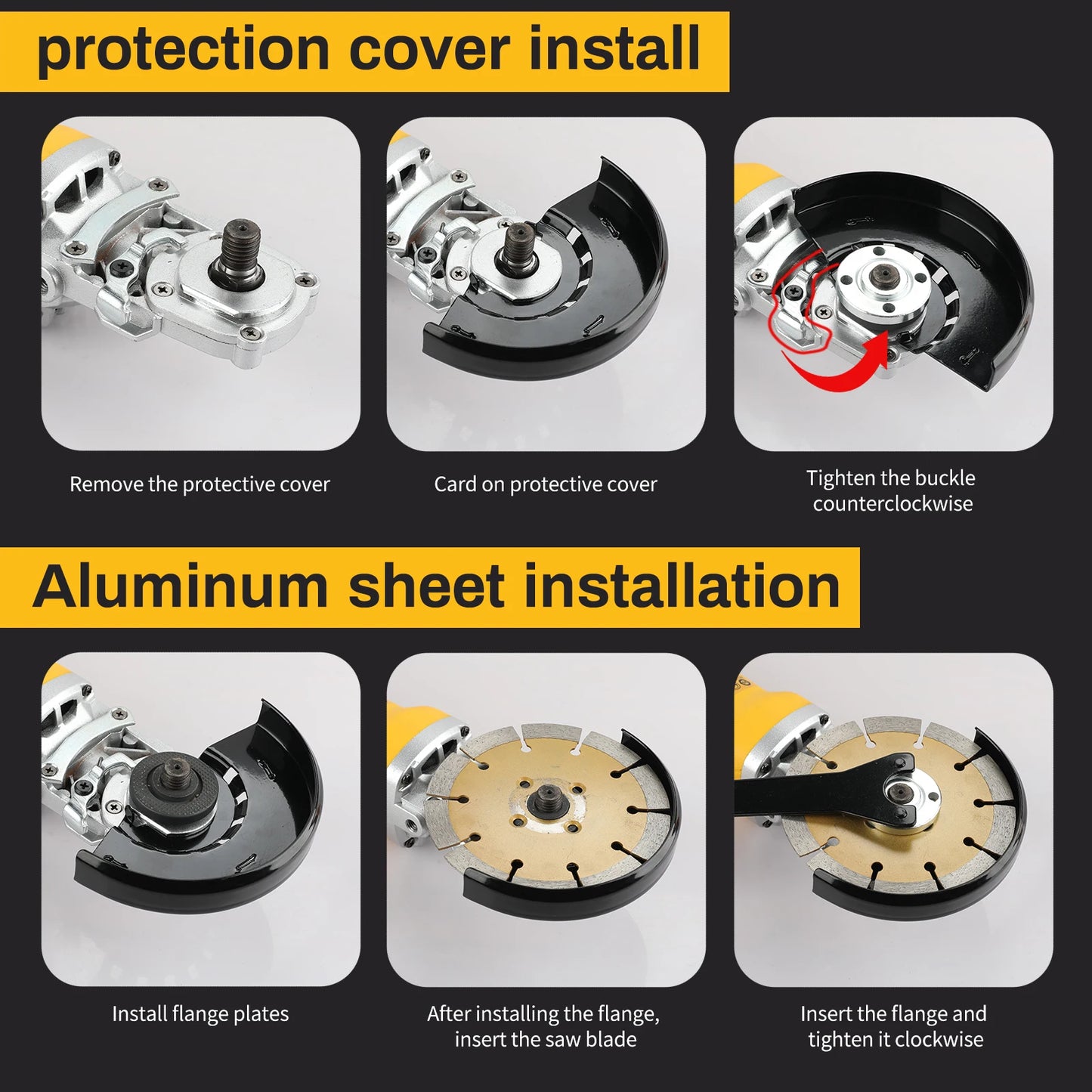 protection cover install

Remove the protective cover

Card on protective cover

Tighten the buckle counterclockwise

Aluminum sheet installation

Install flange plates

After installing the flange, insert the saw blade

Insert the flange and tighten it clockwise