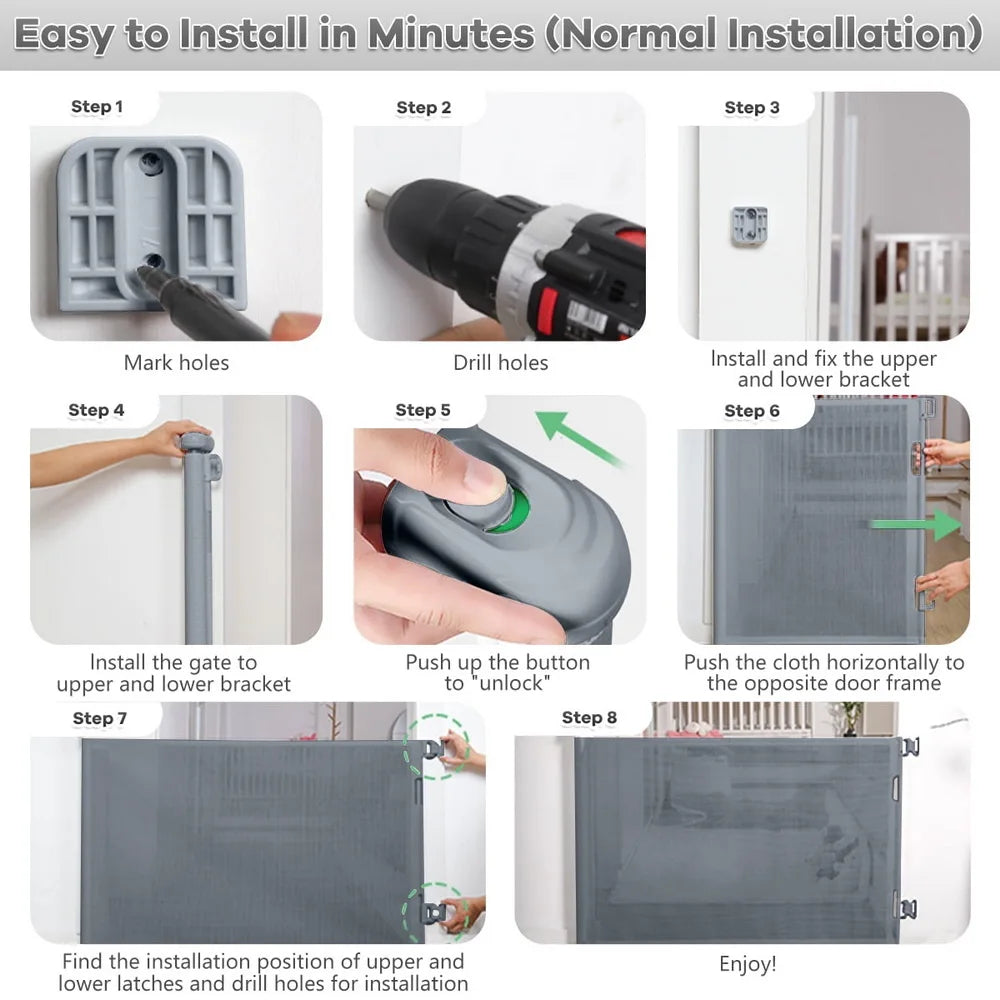 Easy to Install in Minutes (Normal Installation)

Step 1

Mark holes

Step 2

Drill holes

Step 3

Install and fix the upper and lower bracket

Step 4

Install the gate to upper and lower bracket

Step 5

Push up the button to "unlock"

Step 6

Push the cloth horizontally to the opposite door frame

Step 7

Find the installation position of upper and lower latches and drill holes for installation

Step 8

Enjoy!