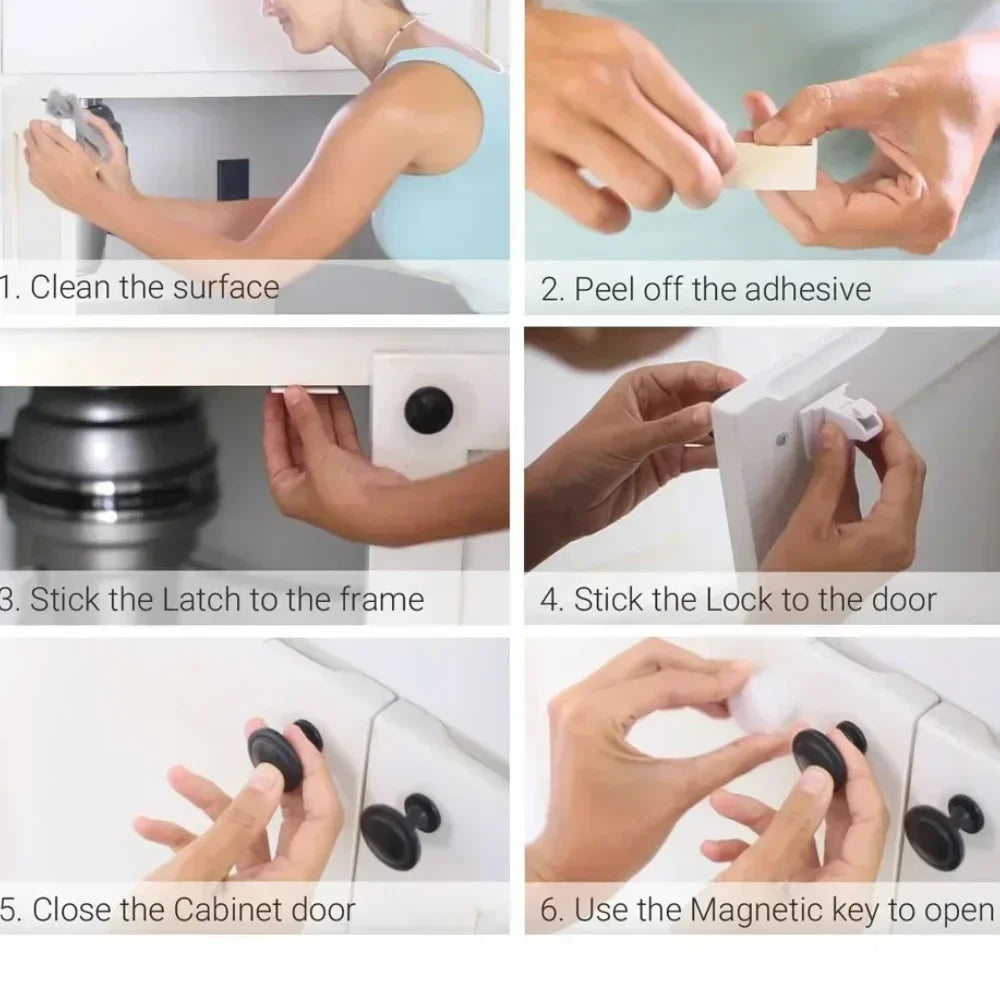 1. Clean the surface

2. Peel off the adhesive

3. Stick the Latch to the frame

4. Stick the Lock to the door

5. Close the Cabinet door

6. Use the Magnetic key to open